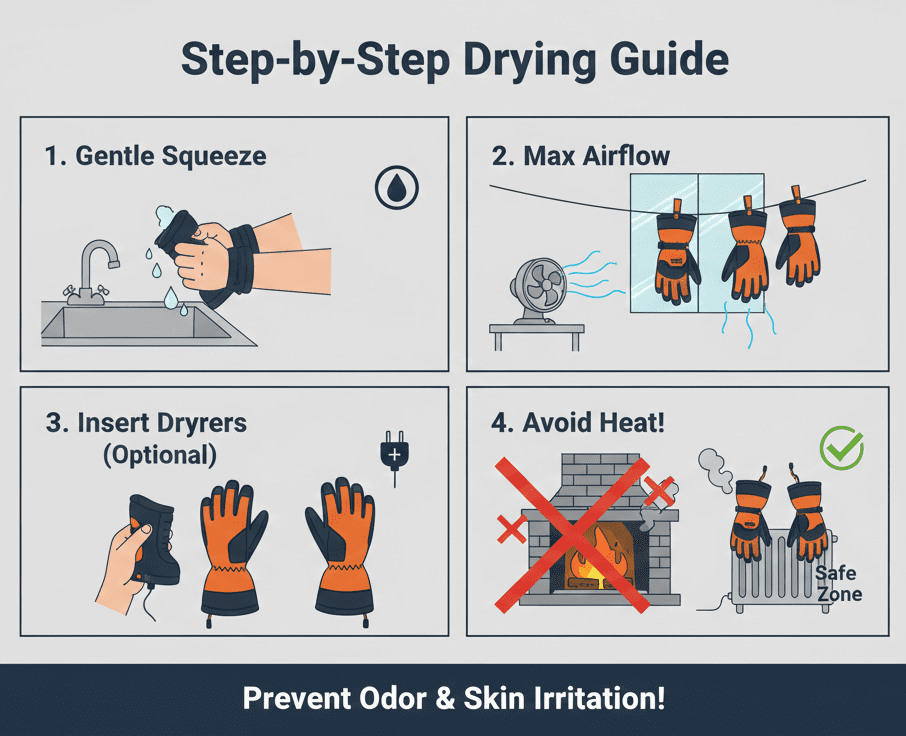 Step-by-Step Drying Guide

1. Gentle Squeeze

2. Max Airflow

3. Insert Dryrers (Optional)

4. Avoid Heat!

Safe Zone

Prevent Odor & Skin Irritation!