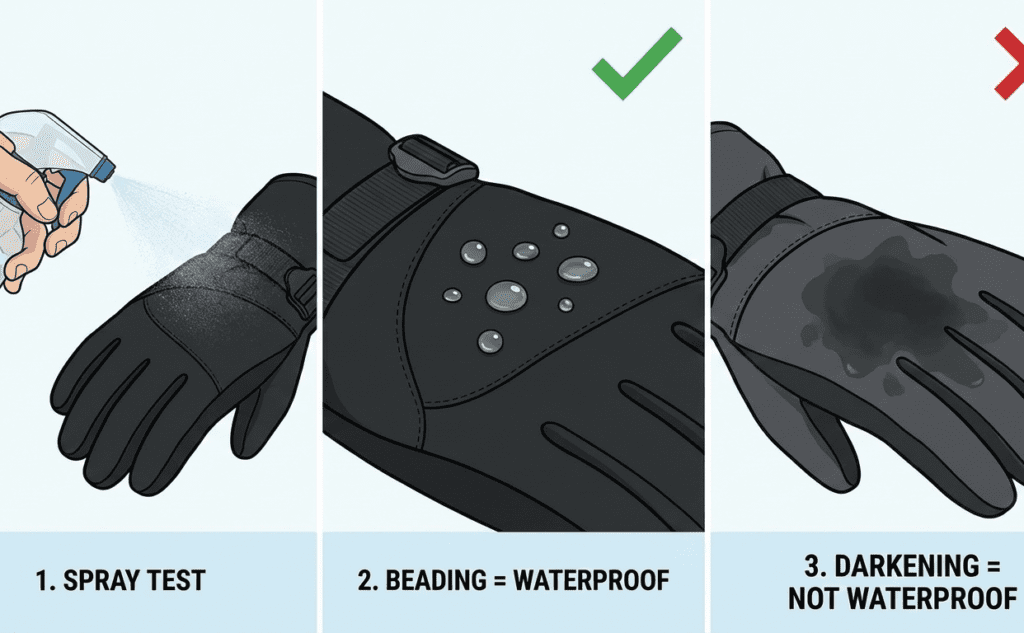 1. SPRAY TEST

2. BEADING = WATERPROOF

3. DARKENING = NOT WATERPROOF