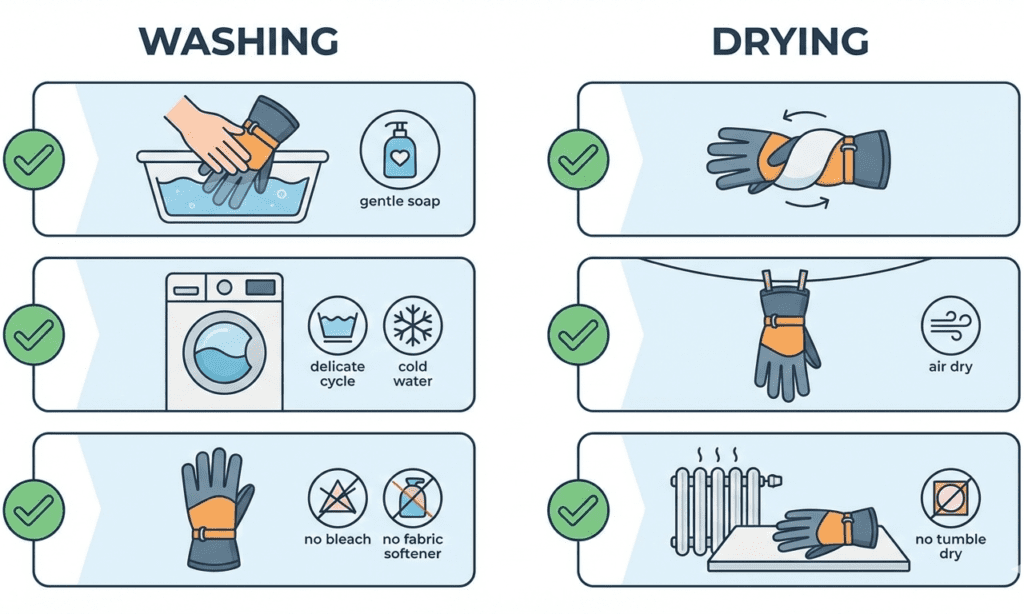 WASHING

gentle soap

delicate cycle

cold water

no bleach

no fabric softener

DRYING

air dry

no tumble dry